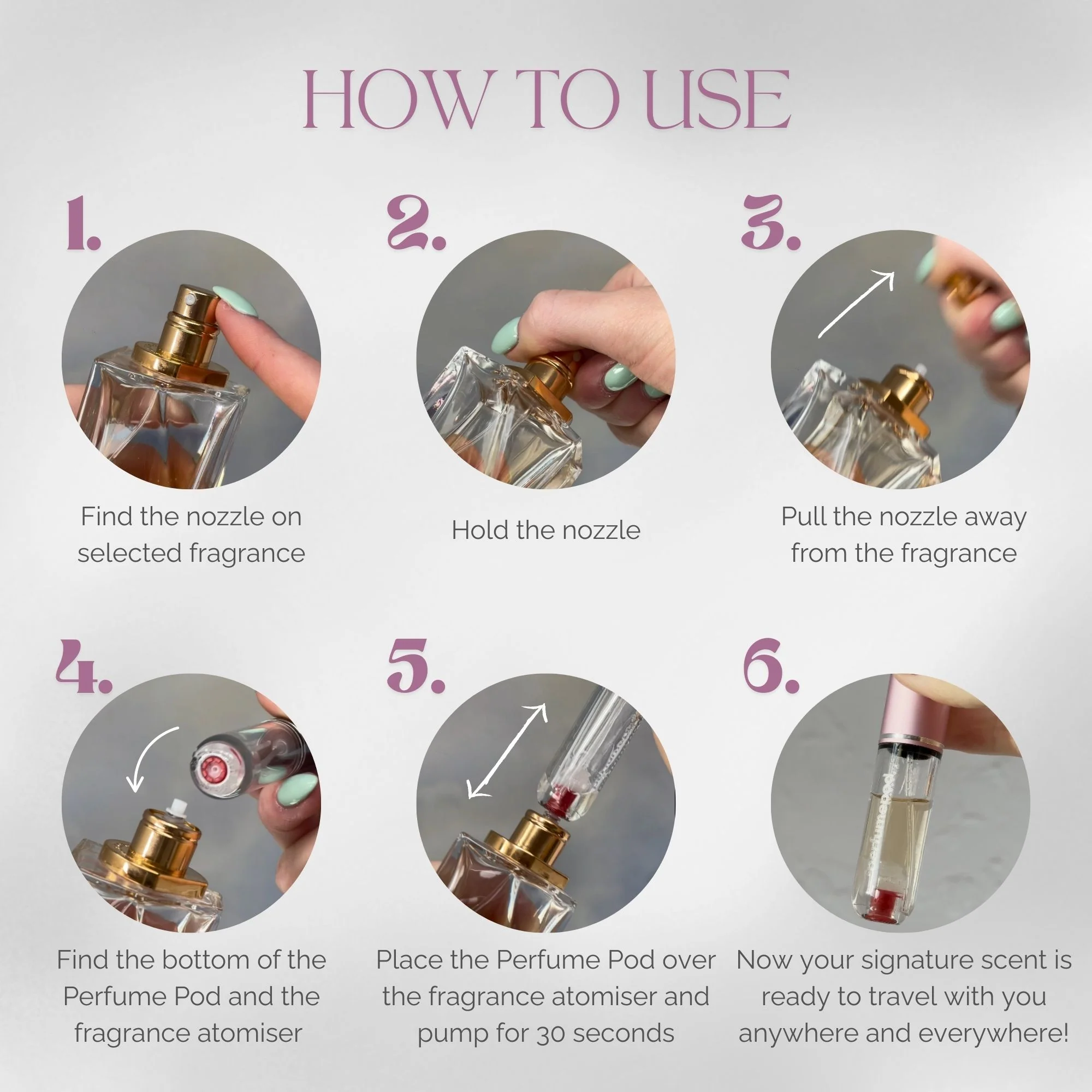 HOW TO USE

1.

Find the nozzle on selected fragrance

2.

Hold the nozzle

3.

Pull the nozzle away from the fragrance

4.

Find the bottom of the Perfume Pod and the fragrance atomiser

5.

Place the Perfume Pod over the fragrance atomiser and pump for 30 seconds

6.

perfumepod

Now your signature scent is ready to travel with you anywhere and everywhere!