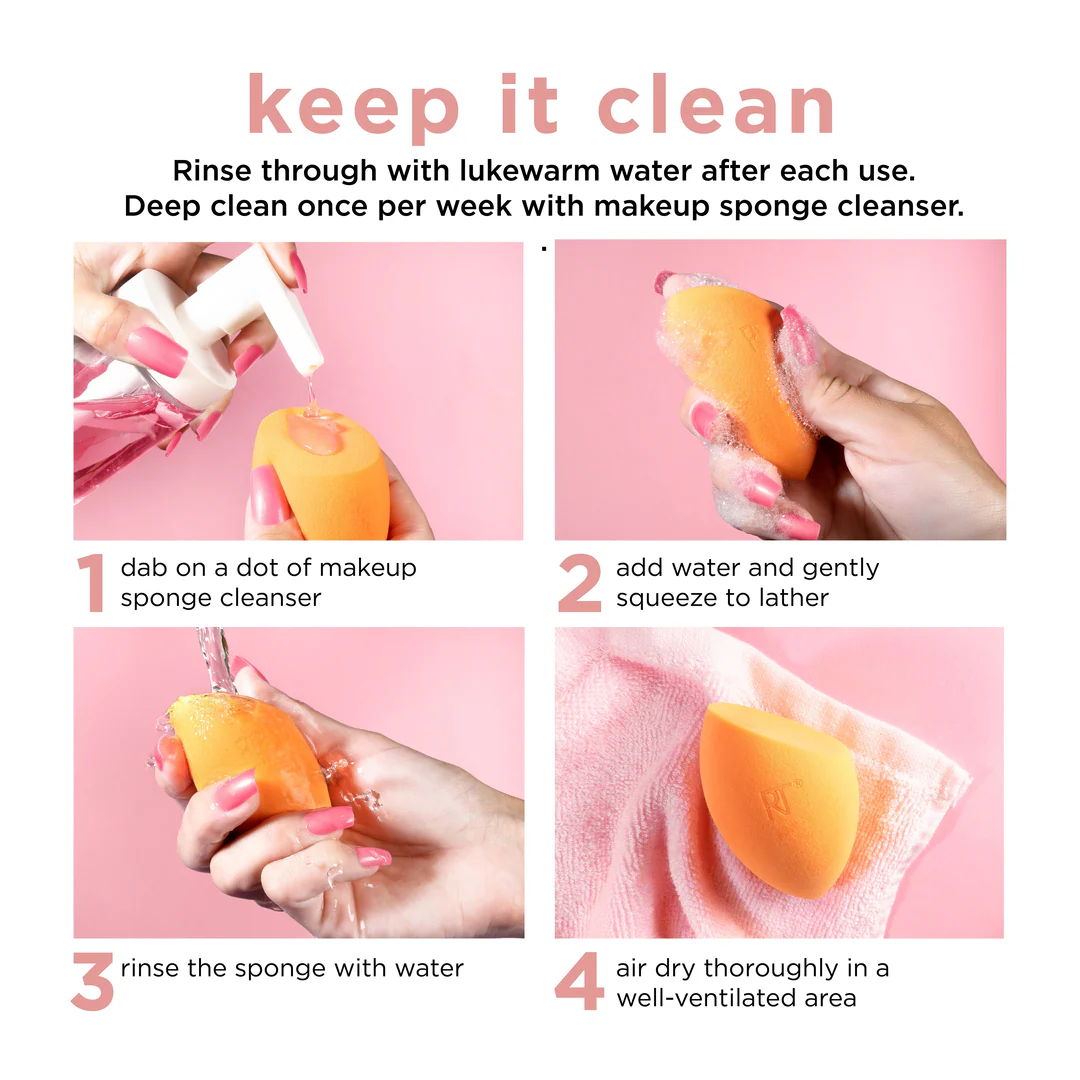 keep it clean

Rinse through with lukewarm water after each use.
Deep clean once per week with makeup sponge cleanser.

1 dab on a dot of makeup sponge cleanser

2 add water and gently squeeze to lather

3 rinse the sponge with water

4 air dry thoroughly in a well-ventilated area