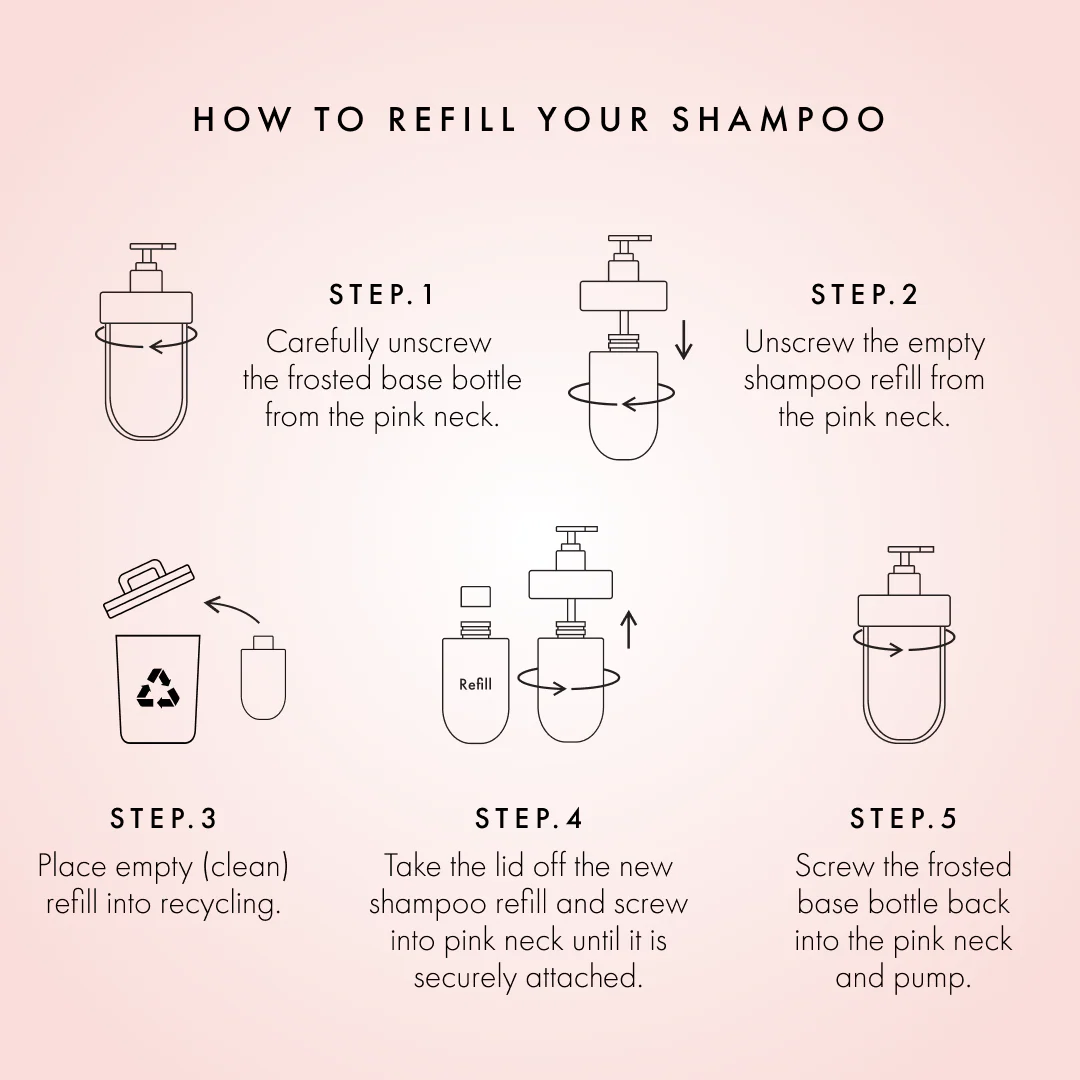 HOW TO REFILL YOUR SHAMPOO

STEP.1
Carefully unscrew the frosted base bottle from the pink neck.

STEP.2
Unscrew the empty shampoo refill from the pink neck.

Refill

STEP.3
Place empty (clean) refill into recycling.

STEP.4
Take the lid off the new shampoo refill and screw into pink neck until it is securely attached.

STEP.5
Screw the frosted base bottle back into the pink neck and pump.