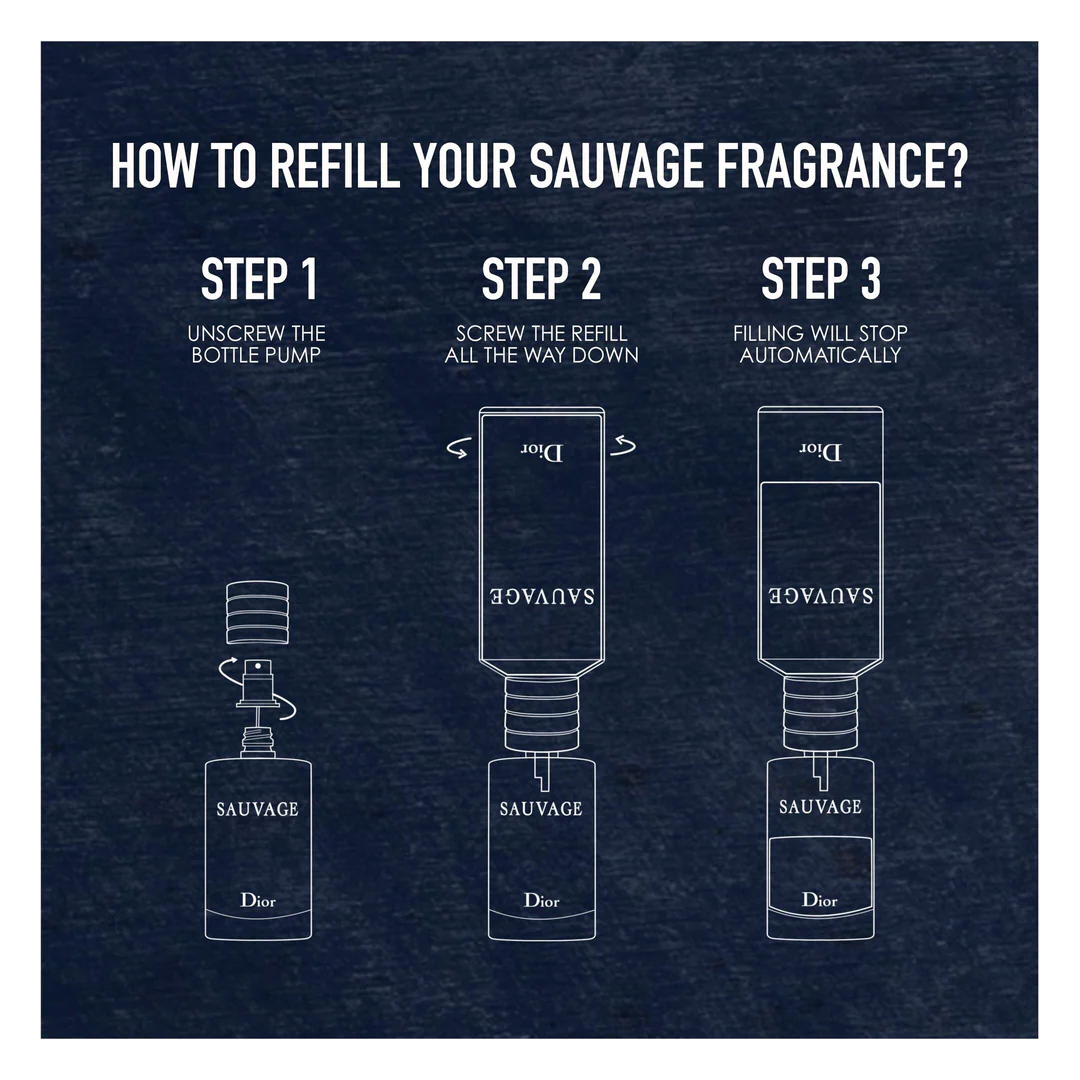 HOW TO REFILL YOUR SAUVAGE FRAGRANCE?

STEP 1

UNSCREW THE BOTTLE PUMP

SAUVAGE

Dior

STEP 2

SCREW THE REFILL ALL THE WAY DOWN

Dior

SAUVAGE

SAUVAGE

Dior

STEP 3

FILLING WILL STOP AUTOMATICALLY

Dior

SAUVAGE

SAUVAGE

Dior